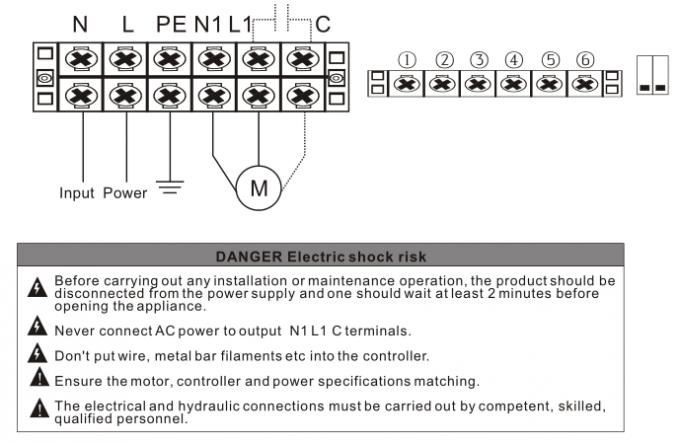 N L PE N1 L1 C

①
②
③
④
⑤
⑥

Input Power

M

DANGER Electric shock risk

Before carrying out any installation or maintenance operation, the product should be disconnected from the power supply and one should wait at least 2 minutes before opening the appliance.

Never connect AC power to output N1 L1 C terminals.

Don't put wire, metal bar filaments etc into the controller.

Ensure the motor, controller and power specifications matching.

The electrical and hydraulic connections must be carried out by competent, skilled, qualified personnel.